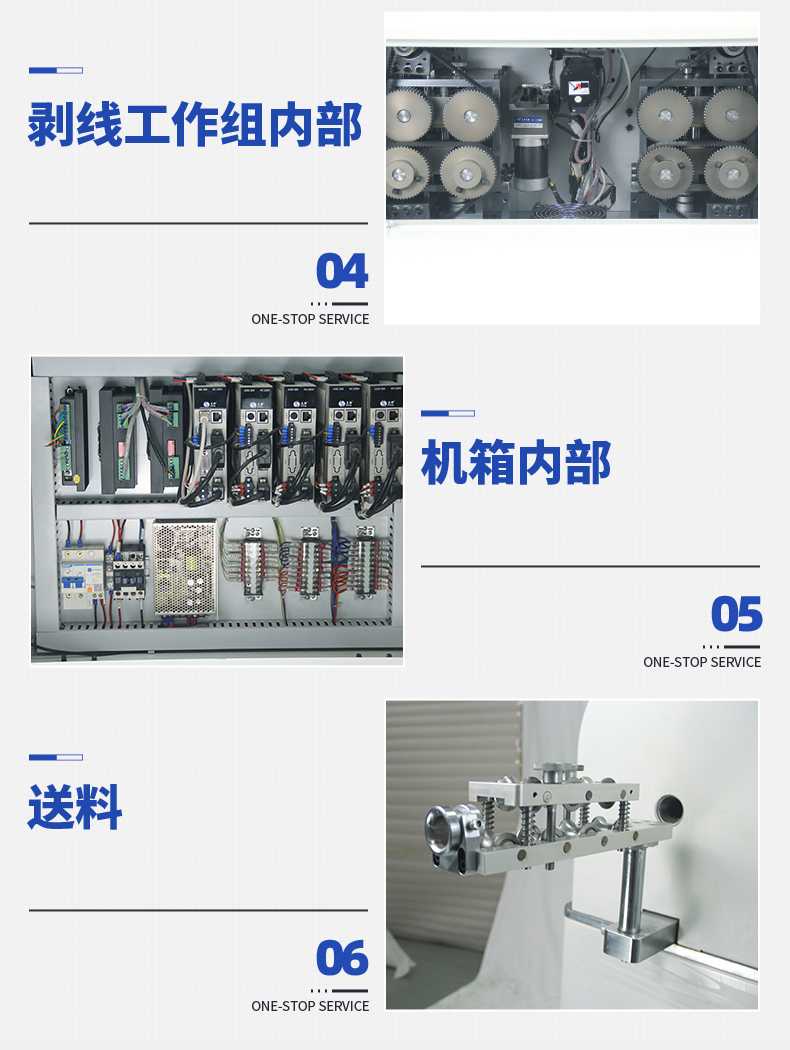 剥线工作组内部

04

ONE-STOP SERVICE

机箱内部

05

ONE-STOP SERVICE

送料

06

ONE-STOP SERVICE